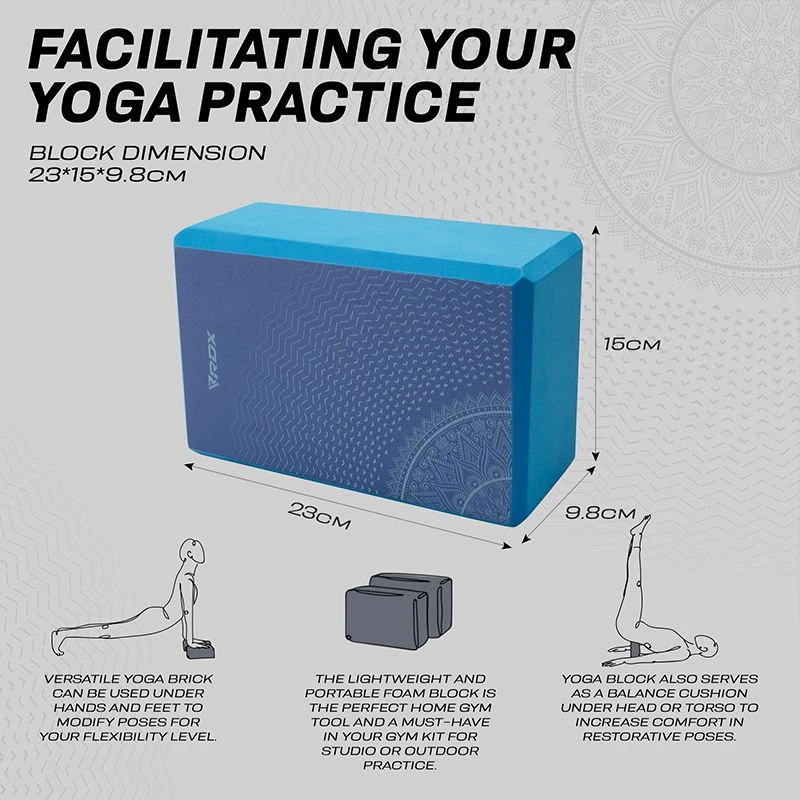 FACILITATING YOUR YOGA PRACTICE

BLOCK DIMENSION
23*15*9.8CM

RDX

15CM

23CM

9.8CM

VERSATILE YOGA BRICK CAN BE USED UNDER HANDS AND FEET TO MODIFY POSES FOR YOUR FLEXIBILITY LEVEL.

THE LIGHTWEIGHT AND PORTABLE FOAM BLOCK IS THE PERFECT HOME GYM TOOL AND A MUST-HAVE IN YOUR GYM KIT FOR STUDIO OR OUTDOOR PRACTICE.

YOGA BLOCK ALSO SERVES AS A BALANCE CUSHION UNDER HEAD OR TORSO TO INCREASE COMFORT IN RESTORATIVE POSES.