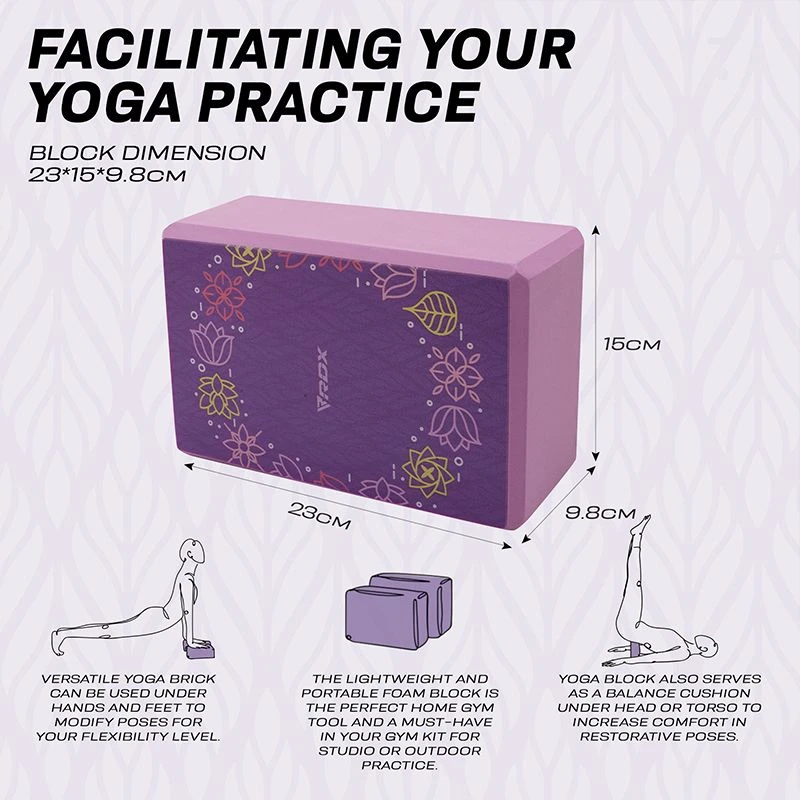 FACILITATING YOUR YOGA PRACTICE

BLOCK DIMENSION
23*15*9.8CM

RDX

15CM

23CM

9.8CM

VERSATILE YOGA BRICK CAN BE USED UNDER HANDS AND FEET TO MODIFY POSES FOR YOUR FLEXIBILITY LEVEL.

THE LIGHTWEIGHT AND PORTABLE FOAM BLOCK IS THE PERFECT HOME GYM TOOL AND A MUST-HAVE IN YOUR GYM KIT FOR STUDIO OR OUTDOOR PRACTICE.

YOGA BLOCK ALSO SERVES AS A BALANCE CUSHION UNDER HEAD OR TORSO TO INCREASE COMFORT IN RESTORATIVE POSES.