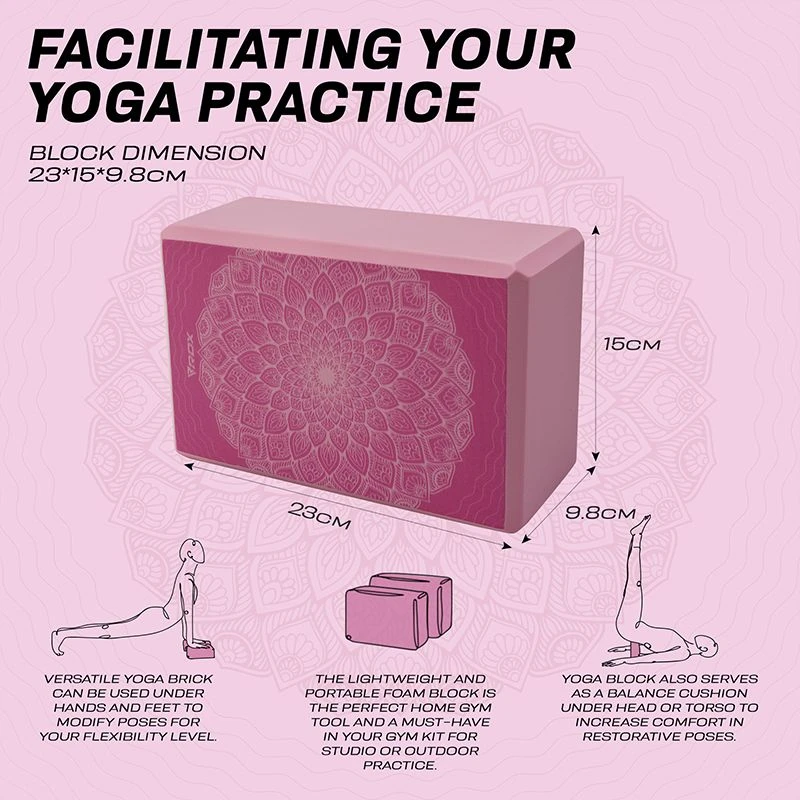 FACILITATING YOUR YOGA PRACTICE

BLOCK DIMENSION
23*15*9.8CM

RDX

15CM

23CM

9.8CM

VERSATILE YOGA BRICK CAN BE USED UNDER HANDS AND FEET TO MODIFY POSES FOR YOUR FLEXIBILITY LEVEL.

THE LIGHTWEIGHT AND PORTABLE FOAM BLOCK IS THE PERFECT HOME GYM TOOL AND A MUST-HAVE IN YOUR GYM KIT FOR STUDIO OR OUTDOOR PRACTICE.

YOGA BLOCK ALSO SERVES AS A BALANCE CUSHION UNDER HEAD OR TORSO TO INCREASE COMFORT IN RESTORATIVE POSES.