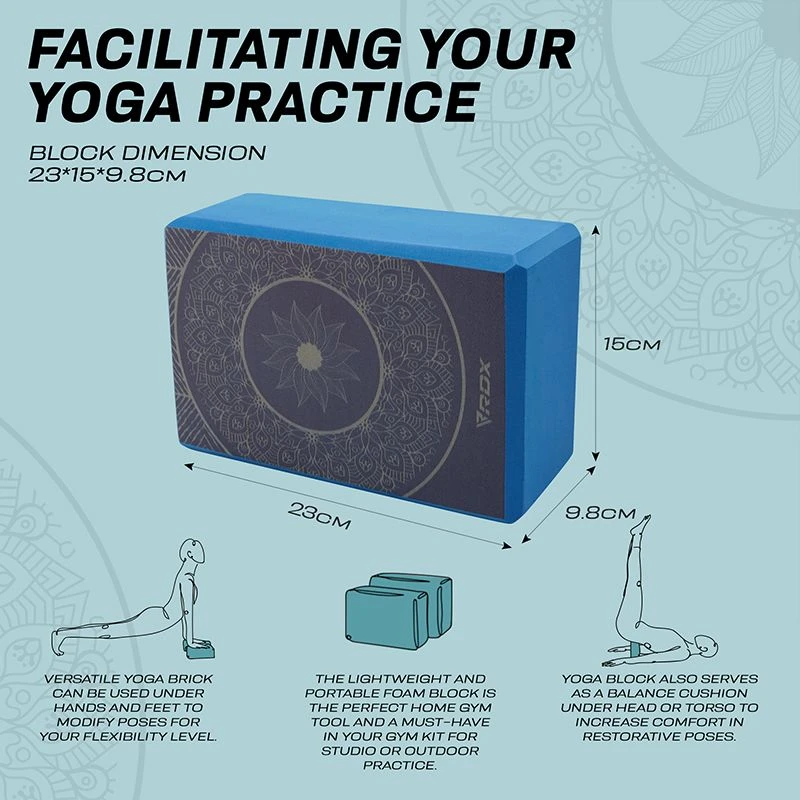 FACILITATING YOUR YOGA PRACTICE

BLOCK DIMENSION
23*15*9.8CM

RDX

15CM

23CM

9.8CM

VERSATILE YOGA BRICK CAN BE USED UNDER HANDS AND FEET TO MODIFY POSES FOR YOUR FLEXIBILITY LEVEL.

THE LIGHTWEIGHT AND PORTABLE FOAM BLOCK IS THE PERFECT HOME GYM TOOL AND A MUST-HAVE IN YOUR GYM KIT FOR STUDIO OR OUTDOOR PRACTICE.

YOGA BLOCK ALSO SERVES AS A BALANCE CUSHION UNDER HEAD OR TORSO TO INCREASE COMFORT IN RESTORATIVE POSES.