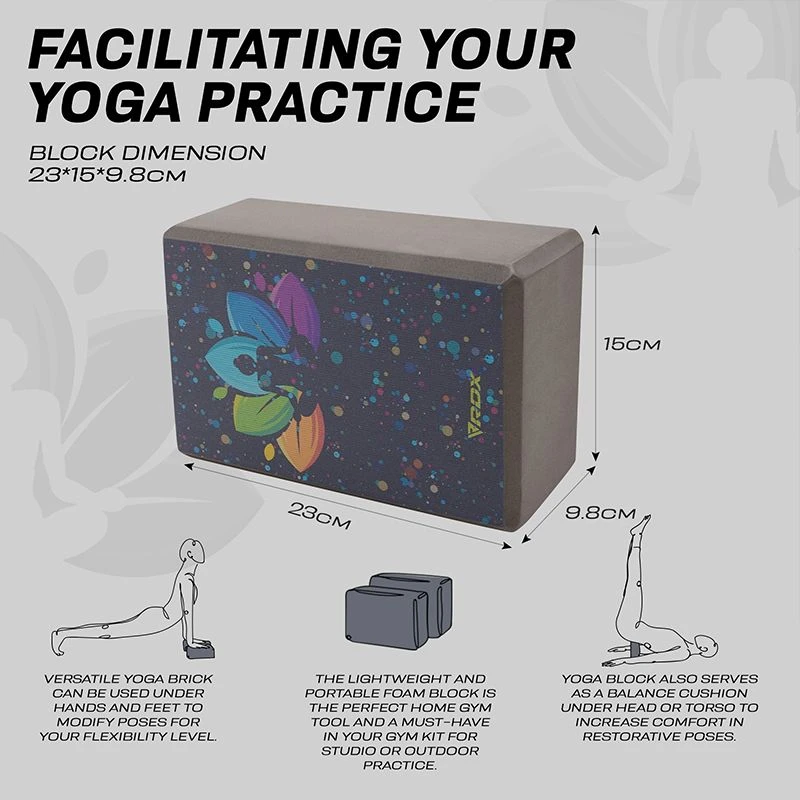 FACILITATING YOUR YOGA PRACTICE

BLOCK DIMENSION
23*15*9.8CM

RDX

15CM

23CM

9.8CM

VERSATILE YOGA BRICK CAN BE USED UNDER HANDS AND FEET TO MODIFY POSES FOR YOUR FLEXIBILITY LEVEL.

THE LIGHTWEIGHT AND PORTABLE FOAM BLOCK IS THE PERFECT HOME GYM TOOL AND A MUST-HAVE IN YOUR GYM KIT FOR STUDIO OR OUTDOOR PRACTICE.

YOGA BLOCK ALSO SERVES AS A BALANCE CUSHION UNDER HEAD OR TORSO TO INCREASE COMFORT IN RESTORATIVE POSES.