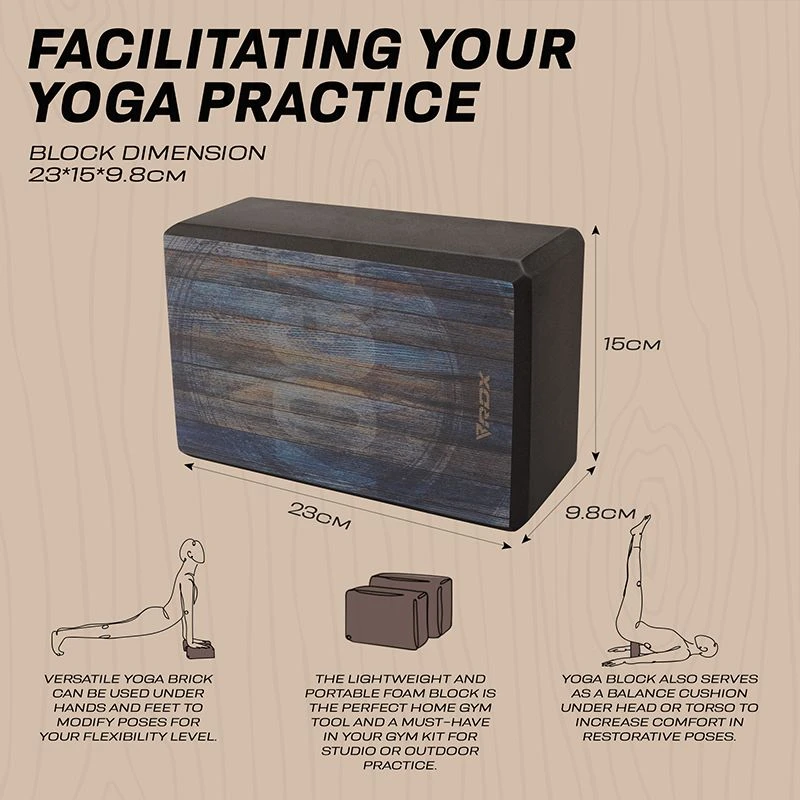 FACILITATING YOUR YOGA PRACTICE

BLOCK DIMENSION
23*15*9.8CM

RDX

15CM

23CM

9.8CM

VERSATILE YOGA BRICK CAN BE USED UNDER HANDS AND FEET TO MODIFY POSES FOR YOUR FLEXIBILITY LEVEL.

THE LIGHTWEIGHT AND PORTABLE FOAM BLOCK IS THE PERFECT HOME GYM TOOL AND A MUST-HAVE IN YOUR GYM KIT FOR STUDIO OR OUTDOOR PRACTICE.

YOGA BLOCK ALSO SERVES AS A BALANCE CUSHION UNDER HEAD OR TORSO TO INCREASE COMFORT IN RESTORATIVE POSES.