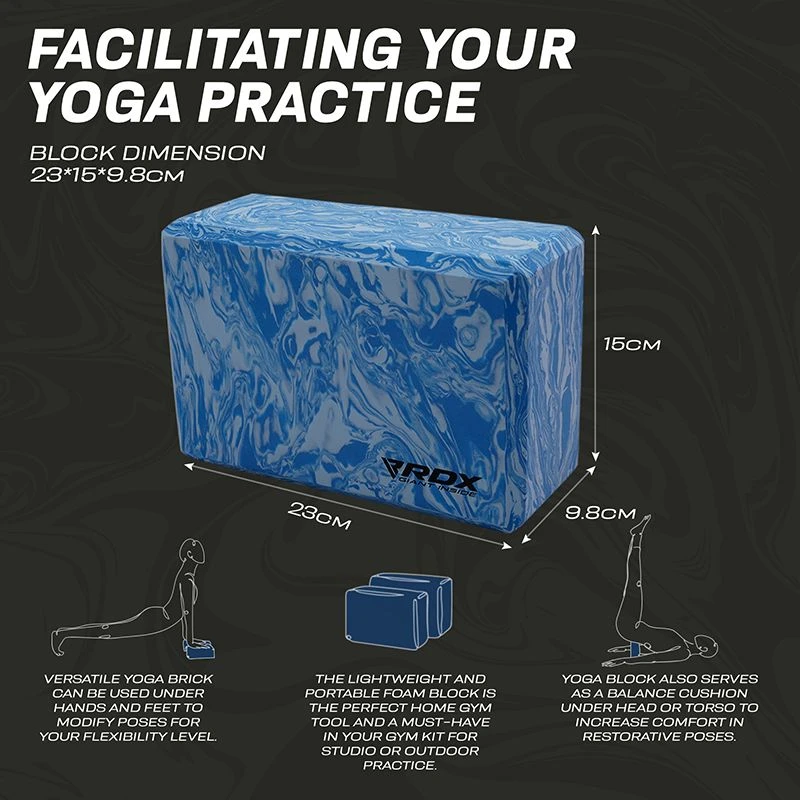 FACILITATING YOUR YOGA PRACTICE

BLOCK DIMENSION
23*15*9.8CM

15CM

RDX
GIANT INSIDE

23CM

9.8CM

VERSATILE YOGA BRICK CAN BE USED UNDER HANDS AND FEET TO MODIFY POSES FOR YOUR FLEXIBILITY LEVEL.

THE LIGHTWEIGHT AND PORTABLE FOAM BLOCK IS THE PERFECT HOME GYM TOOL AND A MUST-HAVE IN YOUR GYM KIT FOR STUDIO OR OUTDOOR PRACTICE.

YOGA BLOCK ALSO SERVES AS A BALANCE CUSHION UNDER HEAD OR TORSO TO INCREASE COMFORT IN RESTORATIVE POSES.